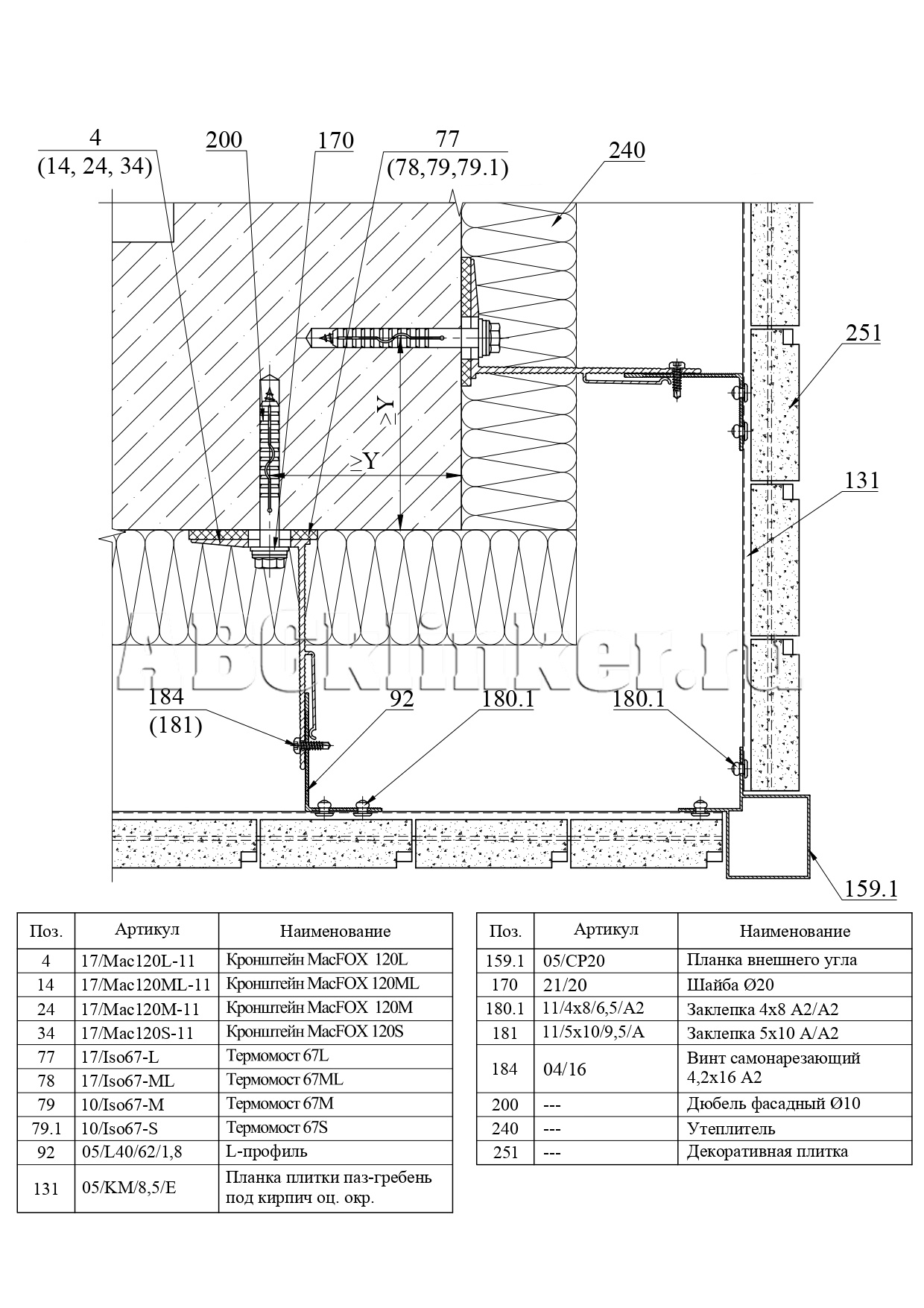 4
(14, 24, 34)

200

170

77
(78,79,79.1)

240

251

131

≥Y

≥Y

ABCklinker.ru

184
(181)

92

180.1

180.1

159.1

| Поз. | Артикул | Наименование |
|---|---|---|
| 4 | 17/Mac120L-11 | Кронштейн MacFOX 120L |
| 14 | 17/Mac120ML-11 | Кронштейн MacFOX 120ML |
| 24 | 17/Mac120M-11 | Кронштейн MacFOX 120M |
| 34 | 17/Mac120S-11 | Кронштейн MacFOX 120S |
| 77 | 17/Iso67-L | Термомост 67L |
| 78 | 17/Iso67-ML | Термомост 67ML |
| 79 | 10/Iso67-M | Термомост 67M |
| 79.1 | 10/Iso67-S | Термомост 67S |
| 92 | 05/L40/62/1,8 | L-профиль |
| 131 | 05/KM/8,5/E | Планка плитки паз-гребень под кирпич оц. окр. |

| Поз. | Артикул | Наименование |
|---|---|---|
| 159.1 | 05/CP20 | Планка внешнего угла |
| 170 | 21/20 | Шайба Ø20 |
| 180.1 | 11/4x8/6,5/A2 | Заклепка 4x8 A2/A2 |
| 181 | 11/5x10/9,5/A | Заклепка 5x10 A/A2 |
| 184 | 04/16 | Винт самонарезающий 4,2x16 A2 |
| 200 | --- | Дюбель фасадный Ø10 |
| 240 | --- | Утеплитель |
| 251 | --- | Декоративная плитка |