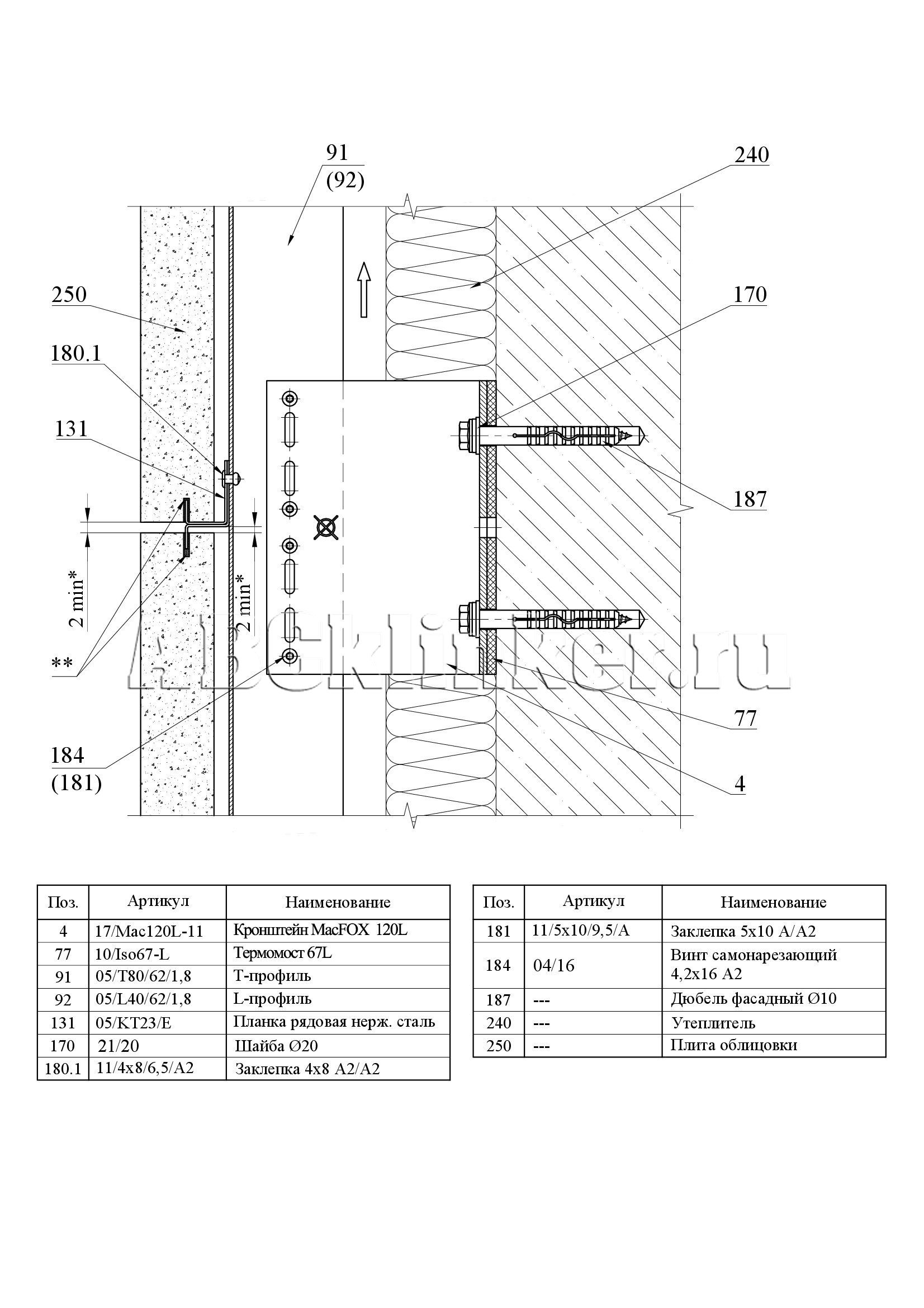 91
(92)

240

250

170

180.1

131

187

2 min*

2 min*

**

ABCklinker.ru

77

184
(181)

4

| Поз. | Артикул | Наименование |
|---|---|---|
| 4 | 17/Mac120L-11 | Кронштейн MacFOX 120L |
| 77 | 10/Iso67-L | Термомост 67L |
| 91 | 05/T80/62/1,8 | Т-профиль |
| 92 | 05/L40/62/1,8 | L-профиль |
| 131 | 05/KT23/E | Планка рядовая нерж. сталь |
| 170 | 21/20 | Шайба Ø20 |
| 180.1 | 11/4x8/6,5/A2 | Заклепка 4x8 A2/A2 |

| Поз. | Артикул | Наименование |
|---|---|---|
| 181 | 11/5x10/9,5/A | Заклепка 5x10 A/A2 |
| 184 | 04/16 | Винт самонарезающий 4,2x16 A2 |
| 187 | --- | Дюбель фасадный Ø10 |
| 240 | --- | Утеплитель |
| 250 | --- | Плита облицовки |